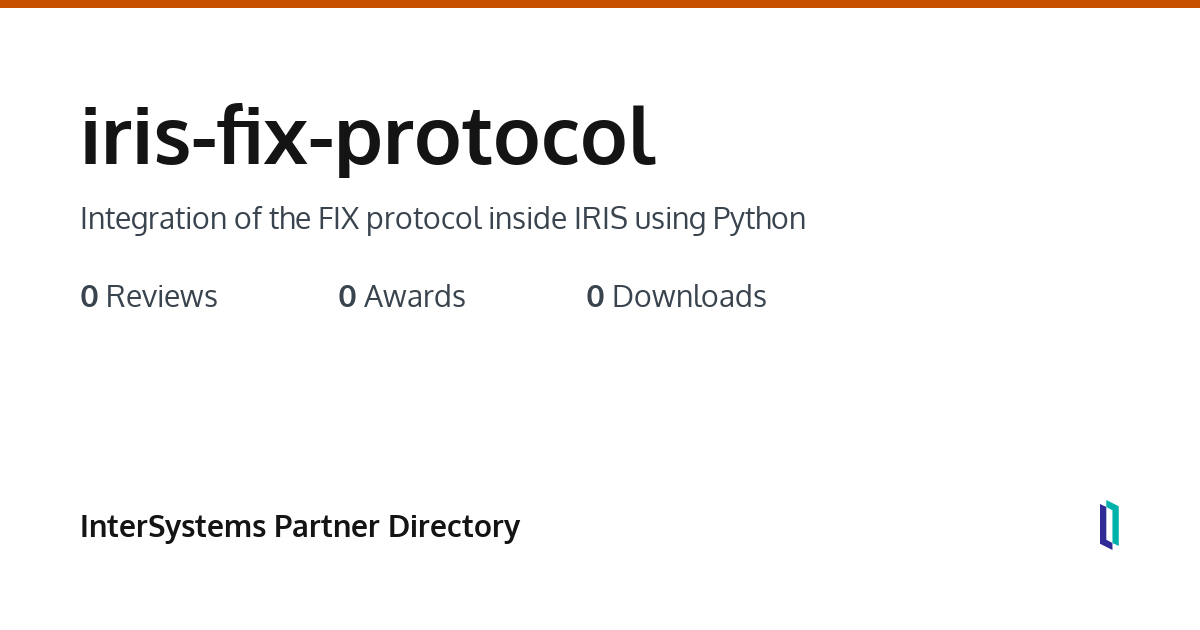 iris-fix-protocol

Integration of the FIX protocol inside IRIS using Python

0 Reviews 0 Awards 0 Downloads

InterSystems Partner Directory